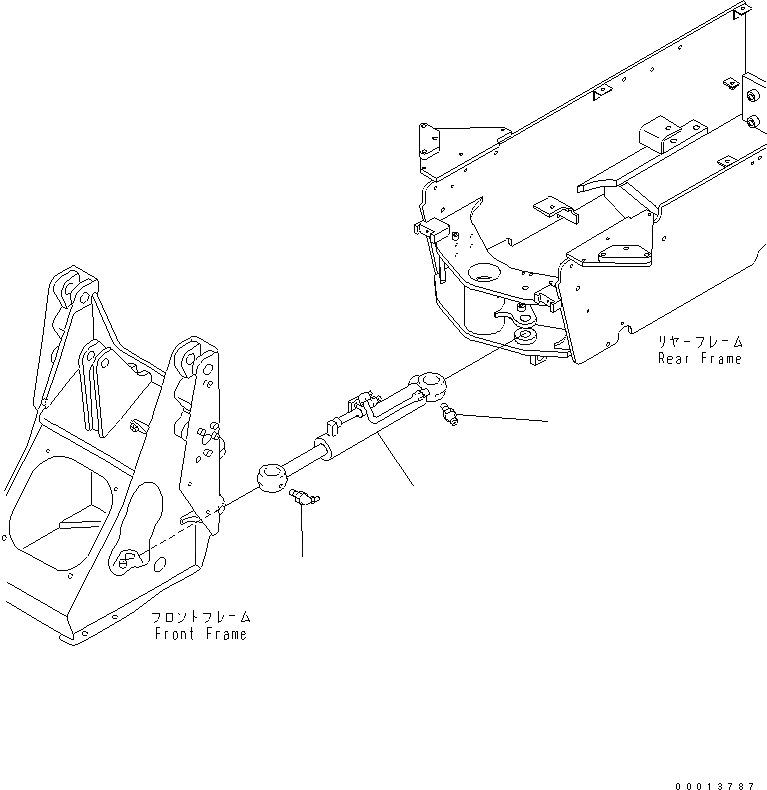 リヤーフレーム
Rear Frame

フロントフレーム
Front Frame

00013787