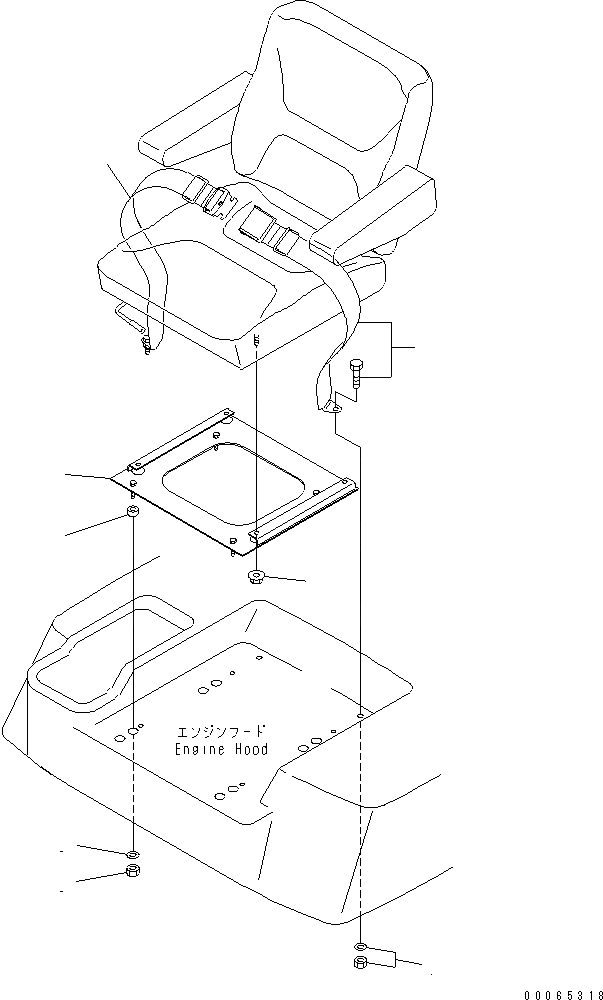 エンジンフード
Engine Hood

00065318