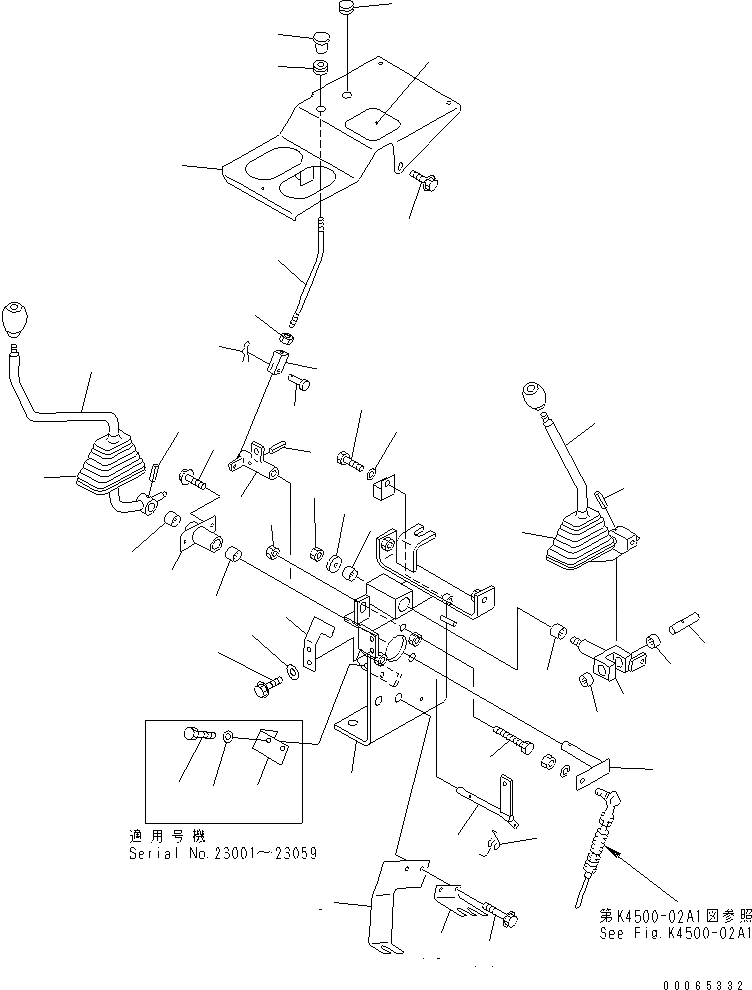 適用号機
Serial No.23001~23059

第K4500-02A1図参照
See Fig.K4500-02A1

00065332