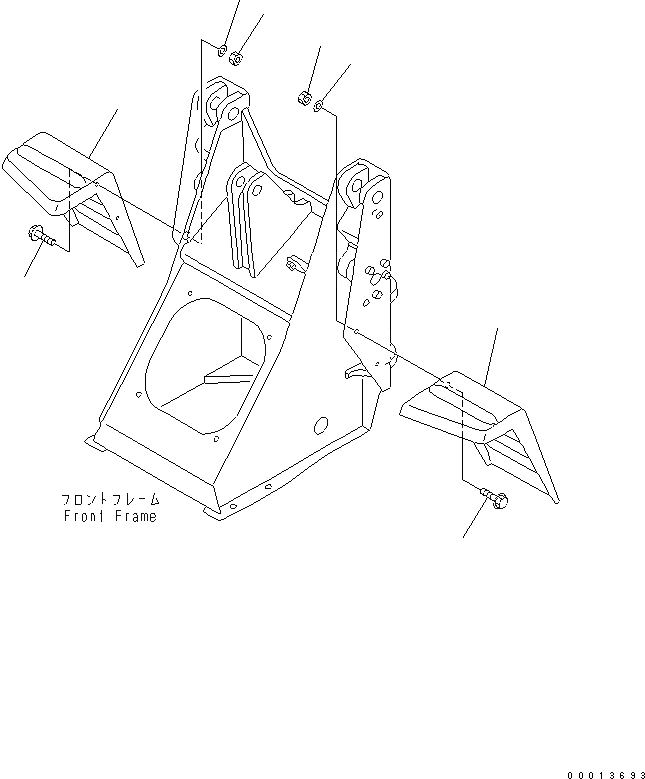 フロントフレーム
Front Frame

00013693