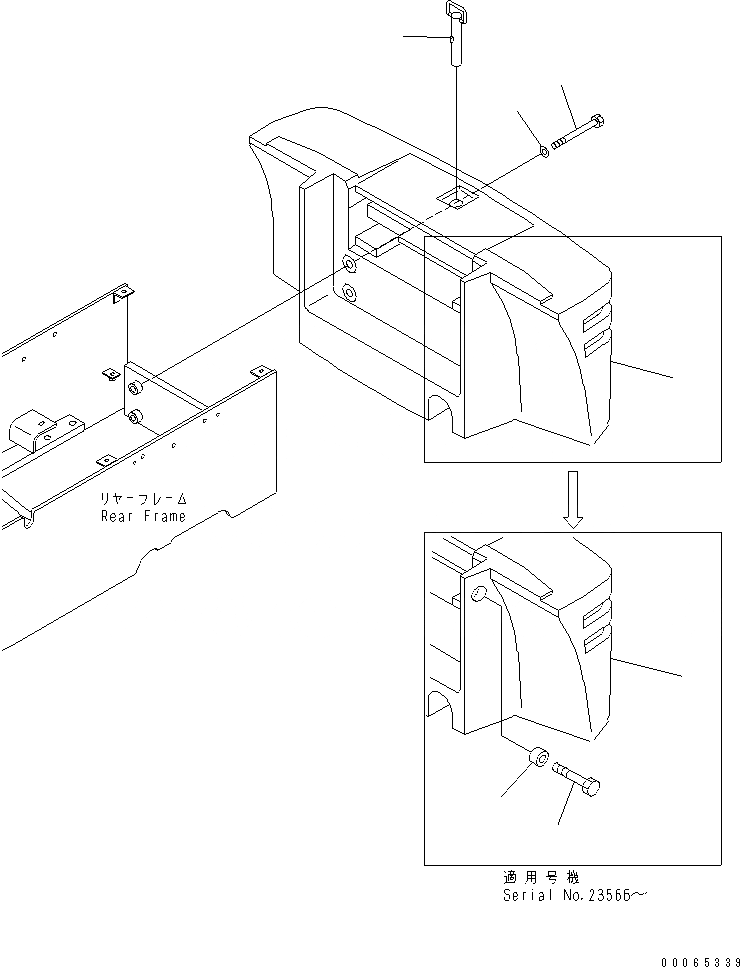 リヤーフレーム
Rear Frame

適用号機
Serial No.23566～

00065339