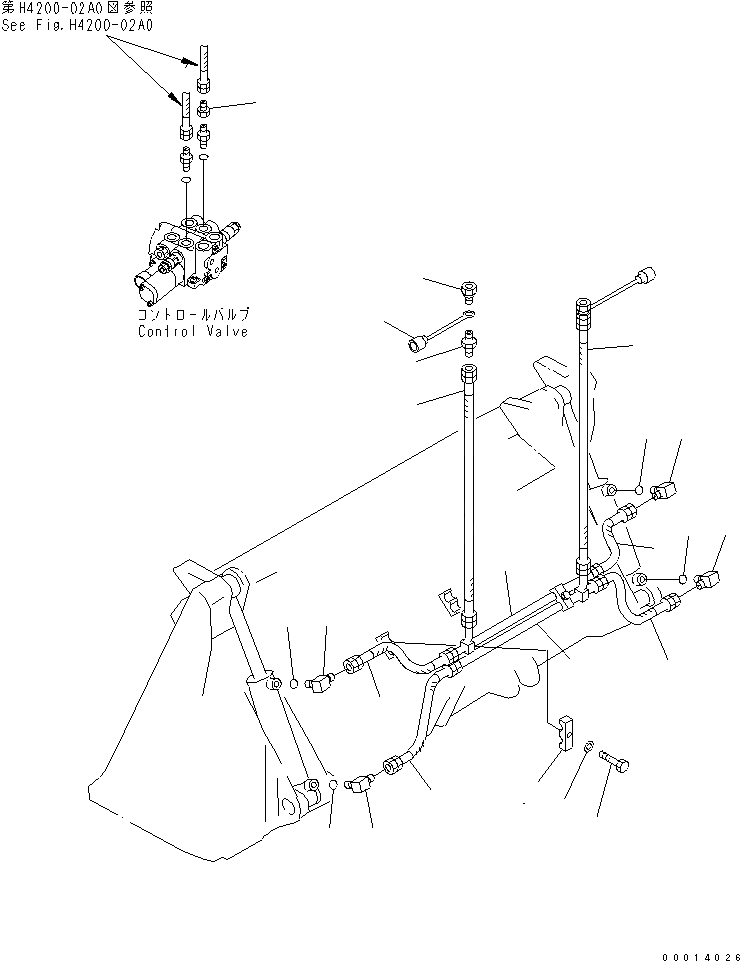 第H4200-02A0図参照
See Fig.H4200-02A0

コントロールバルブ
Control Valve

00014026