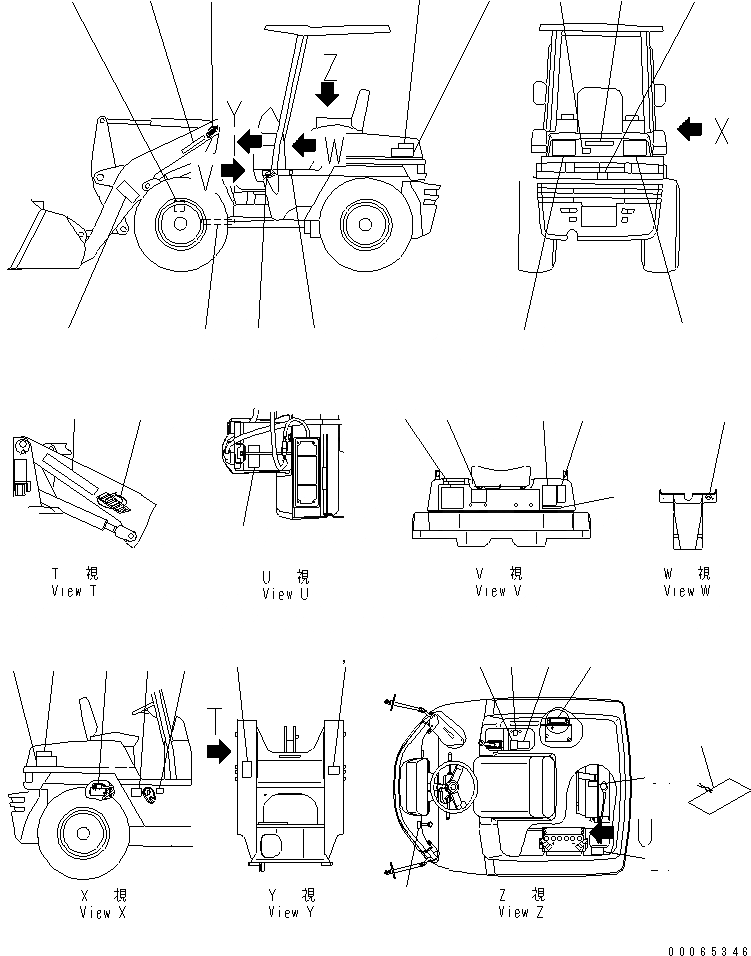 Z
Y
W
V
X

T 視
View T

U 視
View U

V 視
View V

W 視
View W

T

U

X 視
View X

Y 視
View Y

Z 視
View Z

00065346