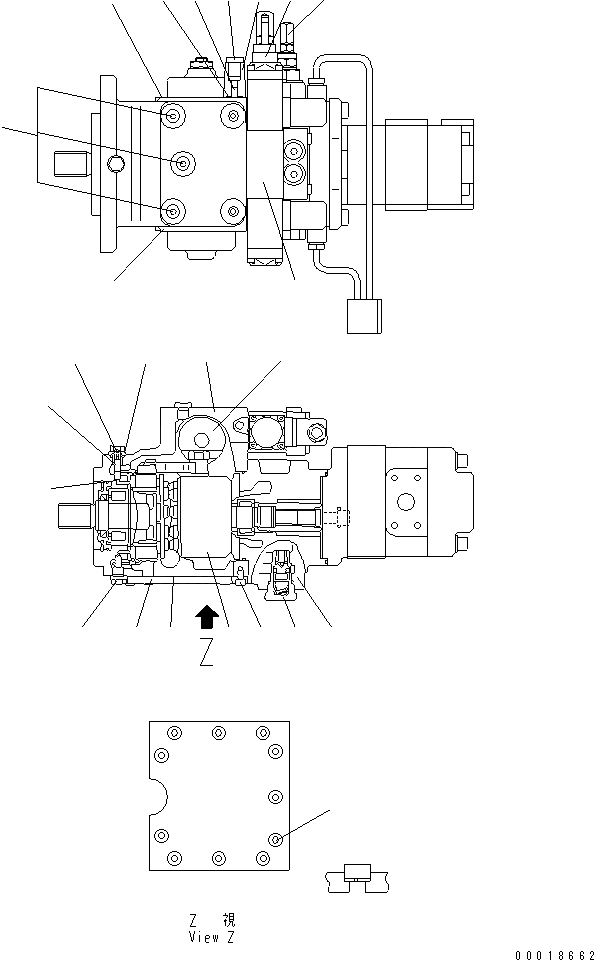 Z

Z 視
View Z

00018662