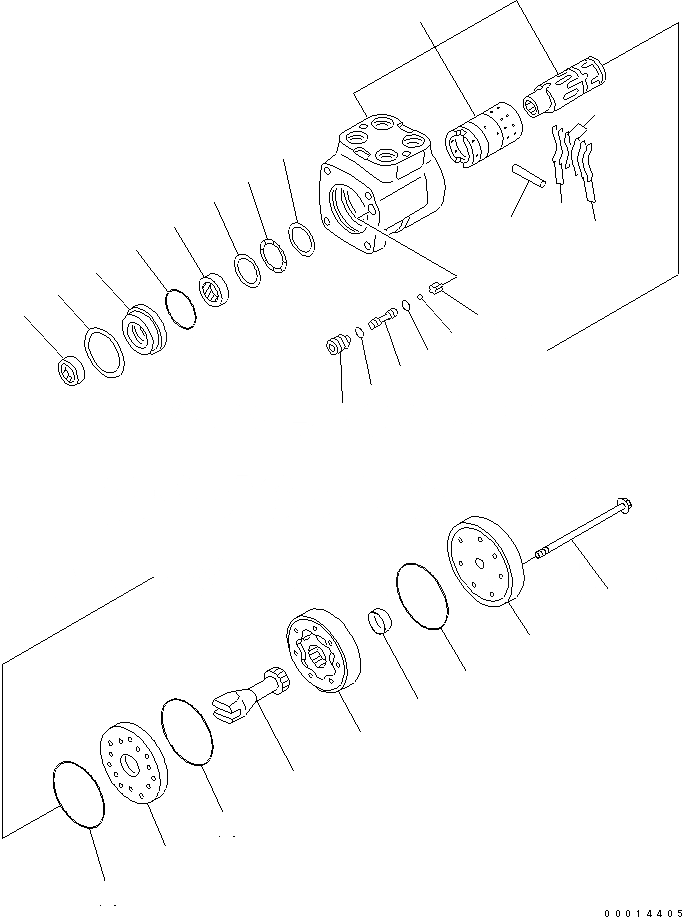 00014405