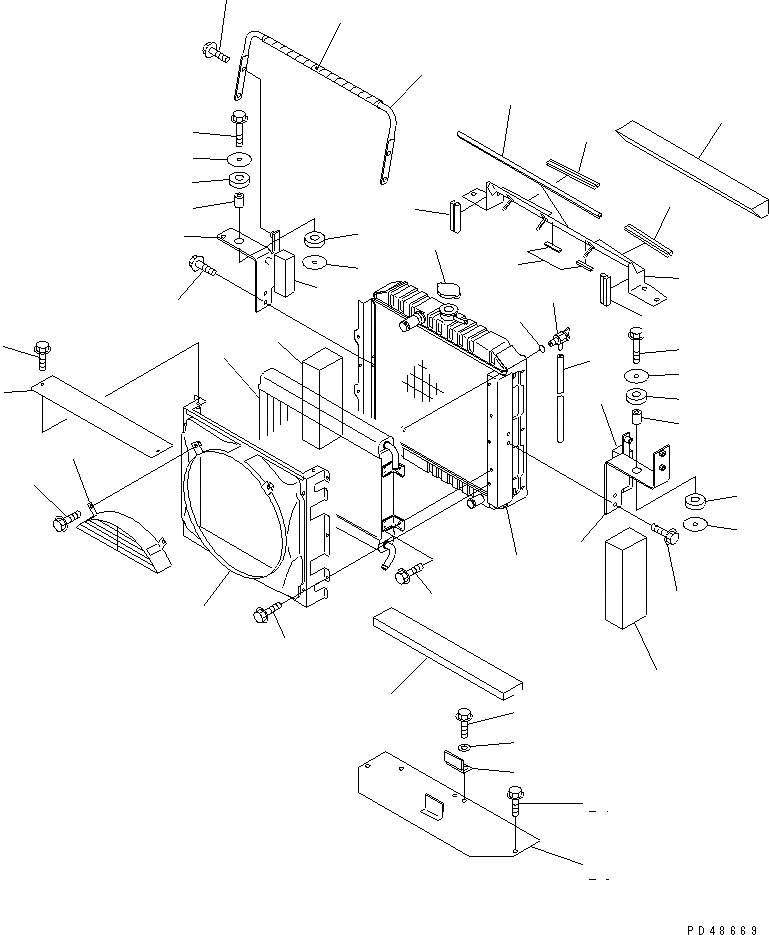 PD48669