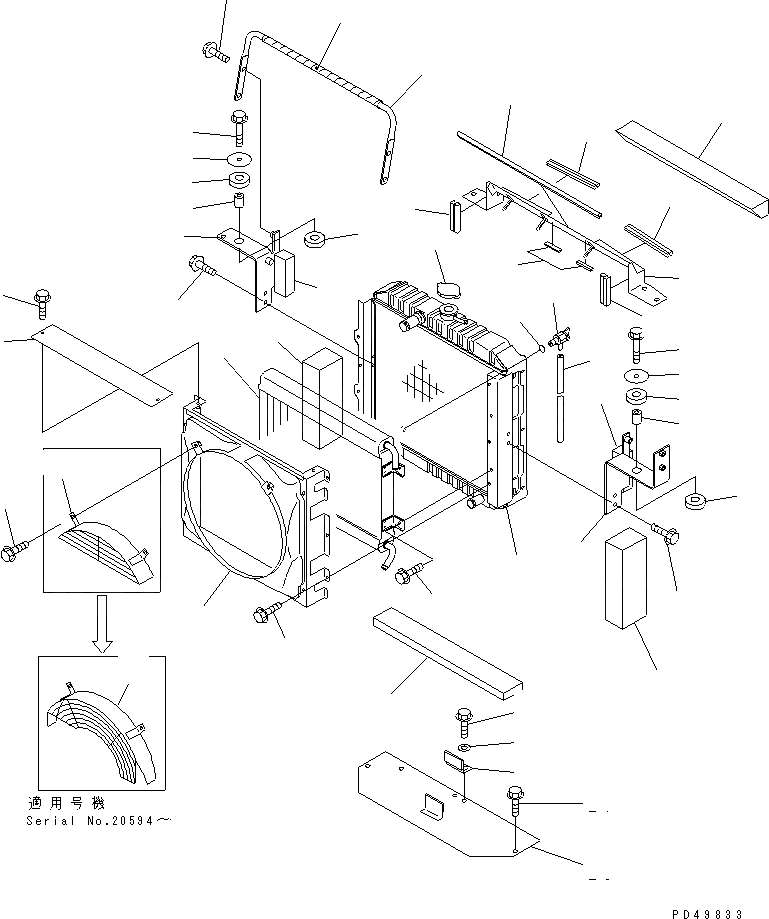 適用号機
Serial No.20594～

PD49833