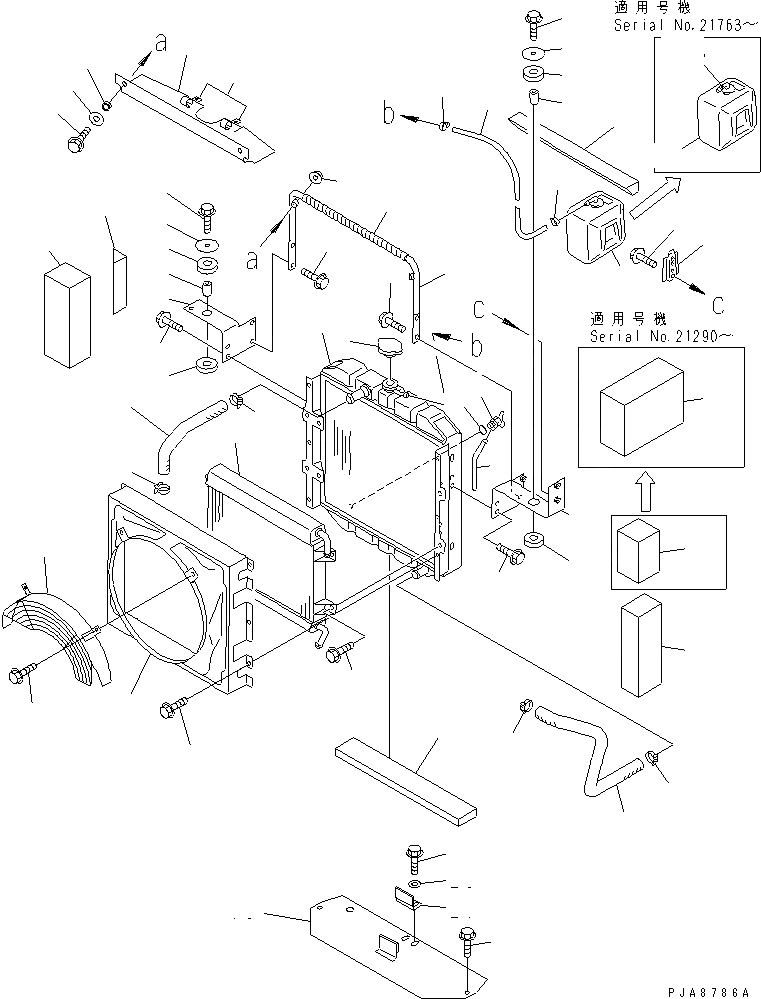 適用号機
Serial No.21763~

a

b

a

c

b

C

適用号機
Serial No.21290~

PJA8786A