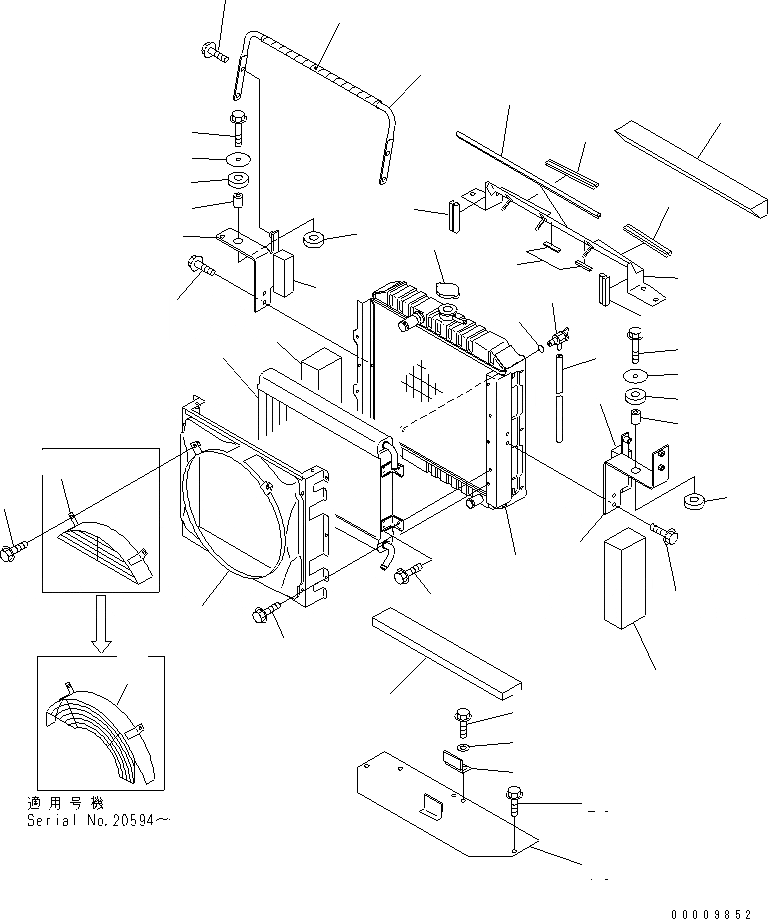 適用号機
Serial No.20594～

00009852