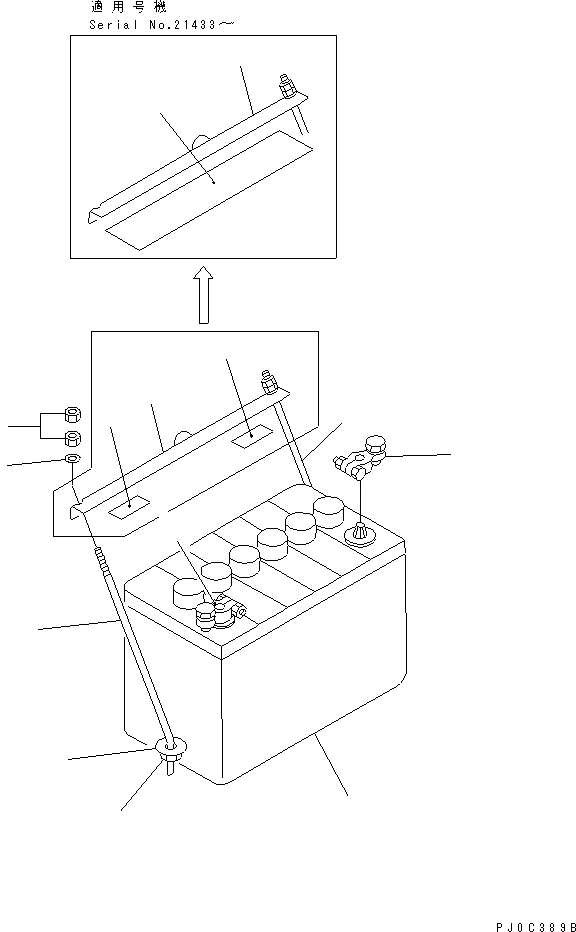 適用号機
Serial No.21433～

PJ0C389B