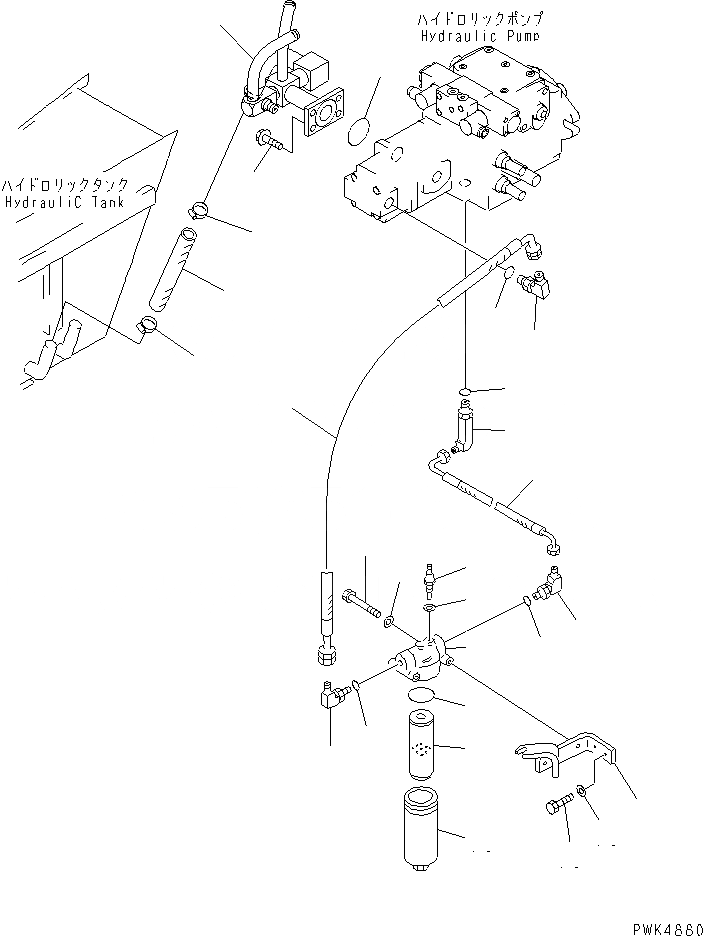 ハイドロリックポンプ
Hydraulic Pump

ハイドロリックタンク
HydrauliC Tank

PWK4860