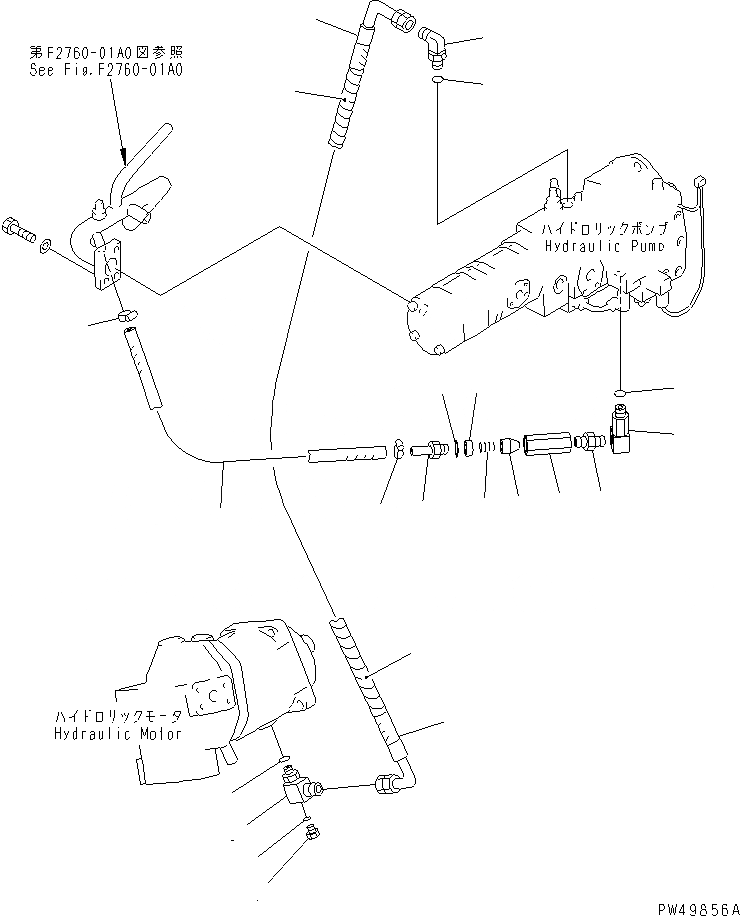 第F2760-01A0図参照
See Fig.F2760-01A0

ハイドロリックポンプ
Hydraulic Pump

ハイドロリックモータ
Hydraulic Motor

PW49856A