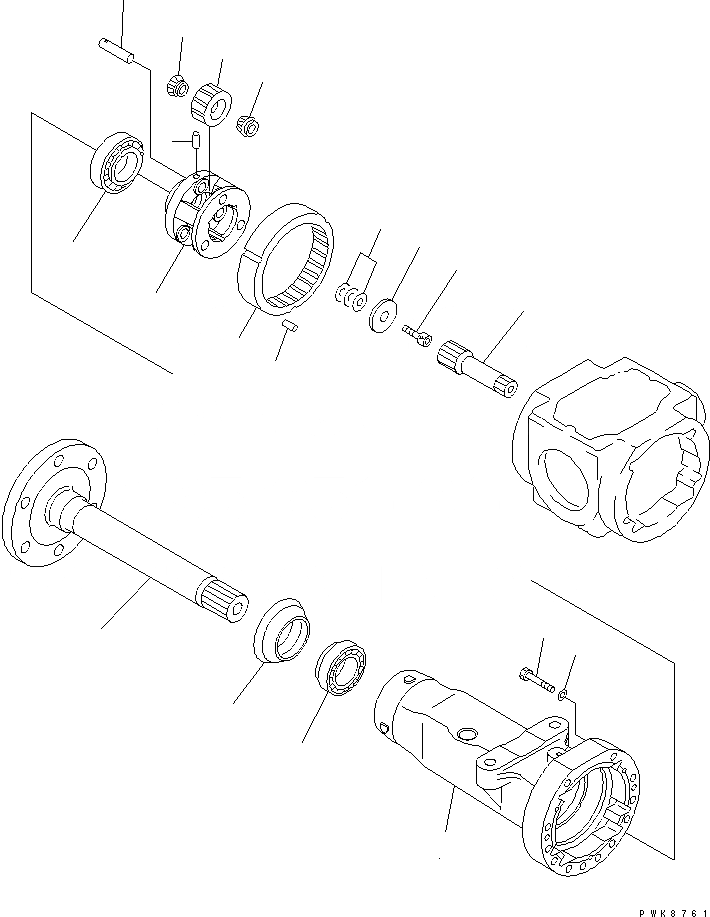 PWK8761