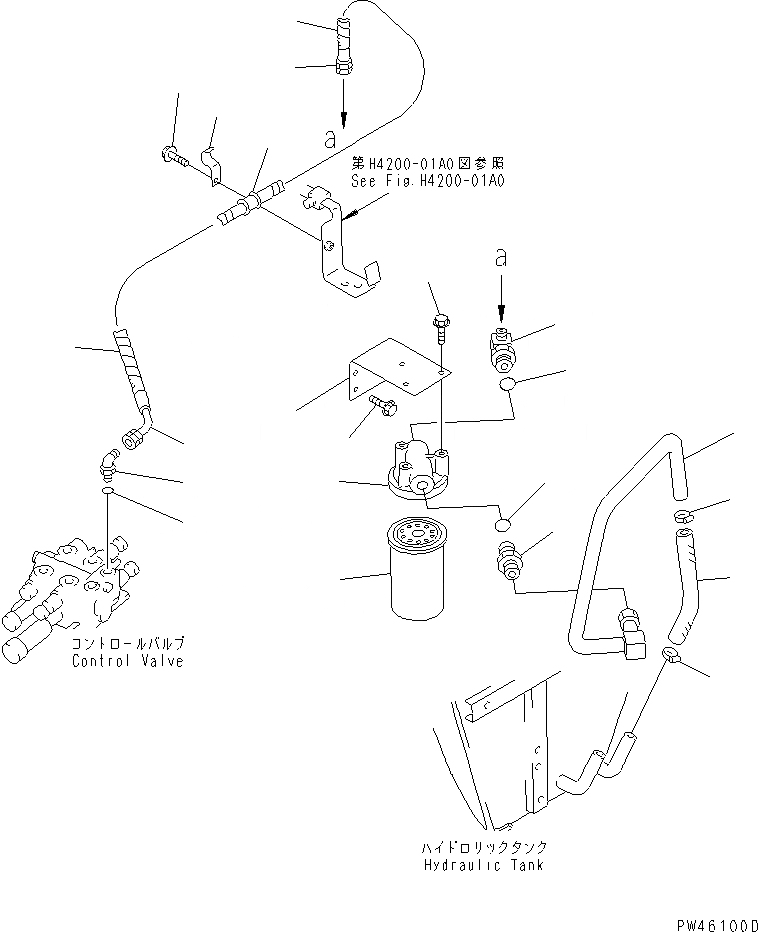 a

第H4200-01A0図参照
See Fig.H4200-01A0

a

コントロールバルブ
Control Valve

ハイドロリックタンク
Hydraulic Tank

PW46100D