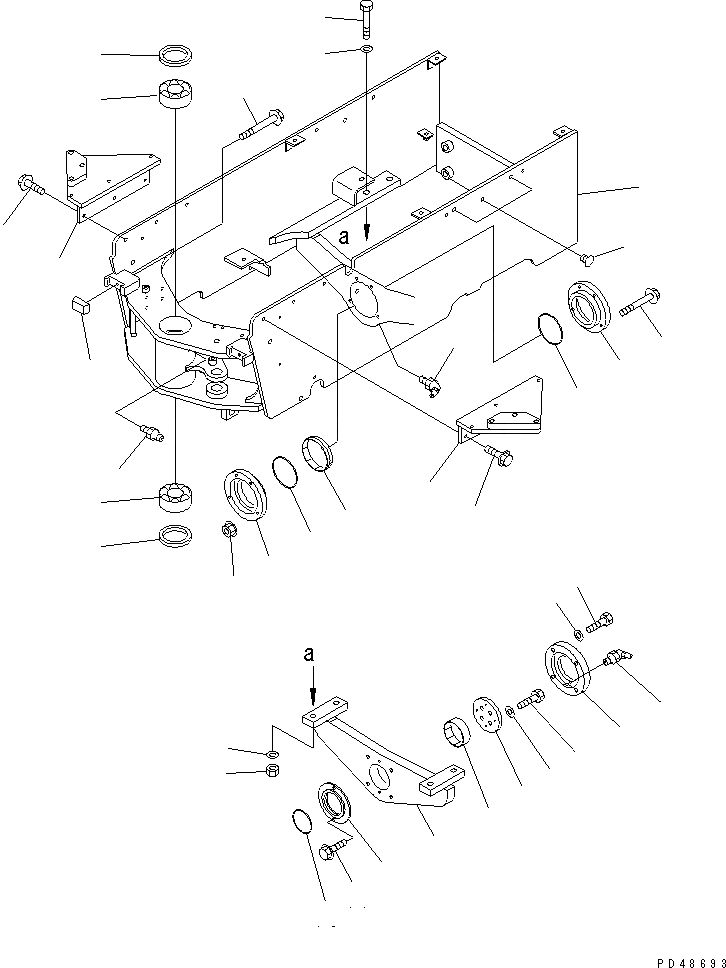 a

a

PD48693