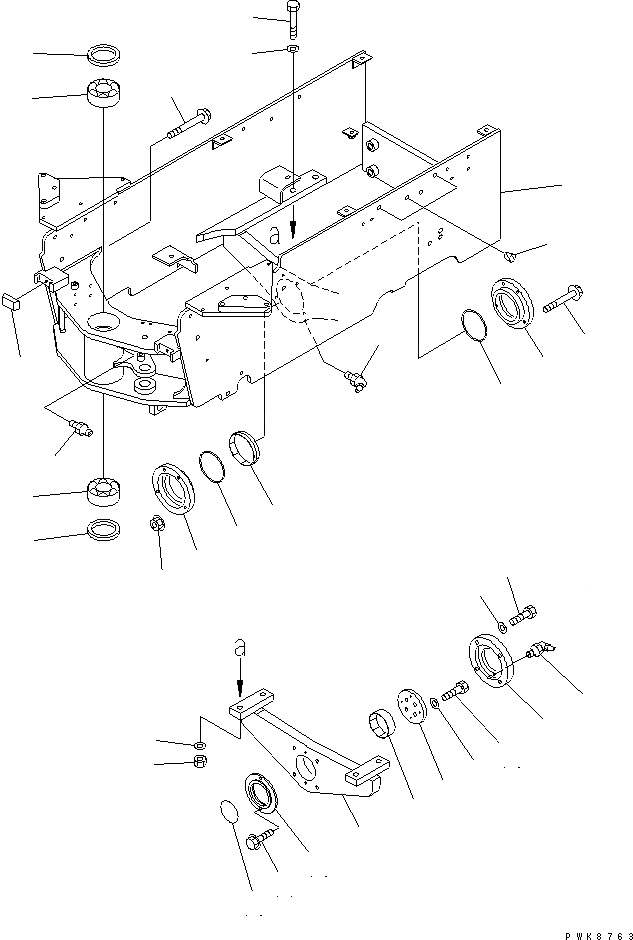 a

a

PWK8763