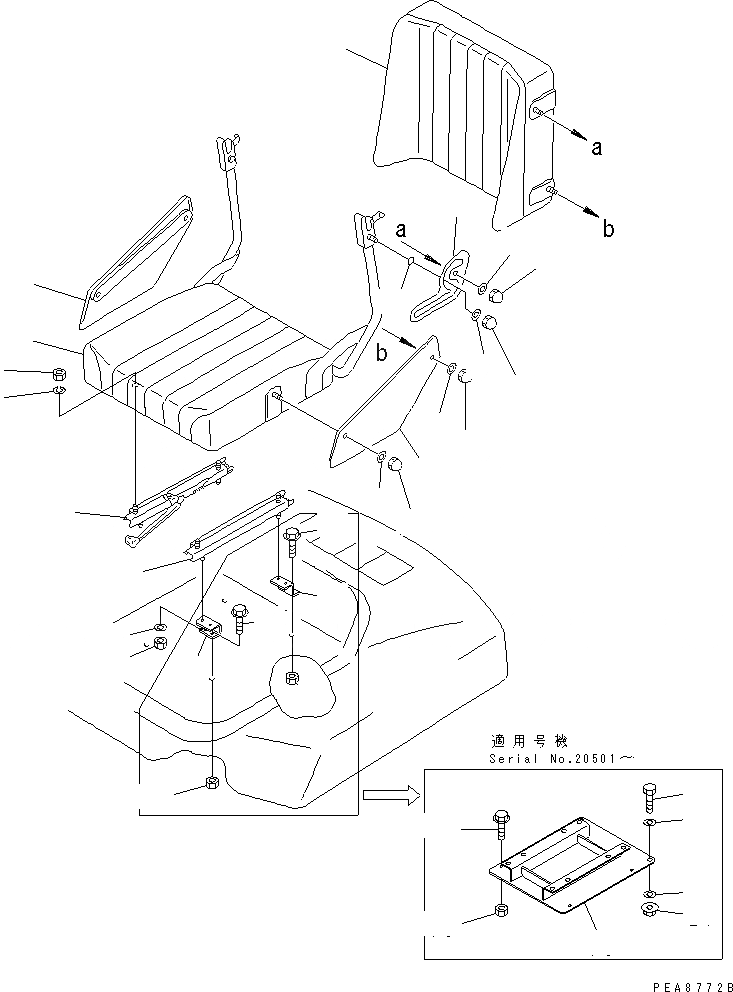 a

b

a

b

適用号機
Serial No.20501～

PEA8772B