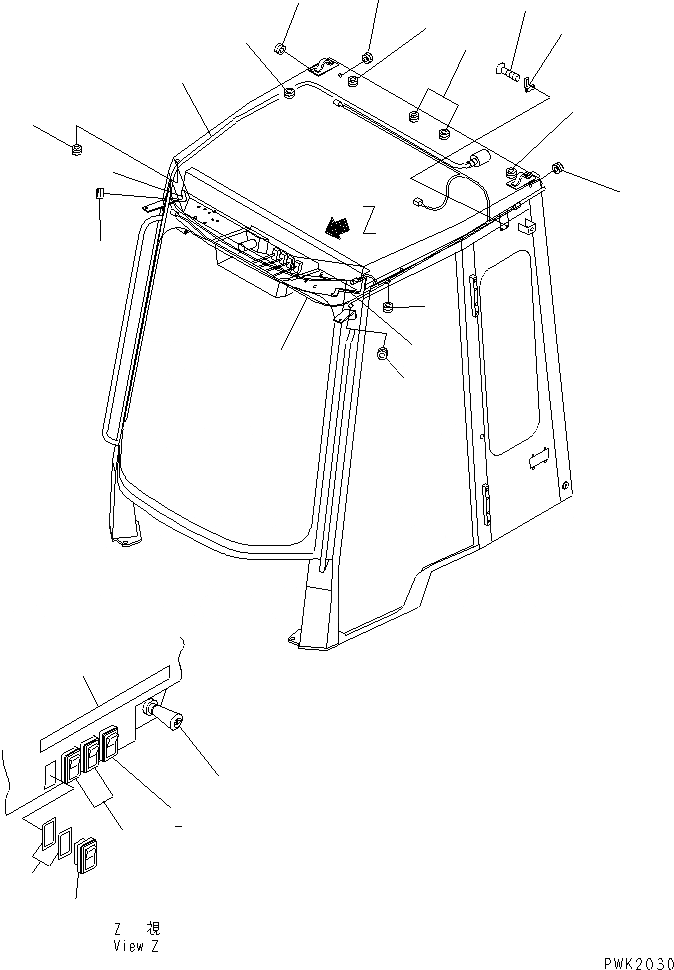 Z

Z 視
View Z

PWK2030