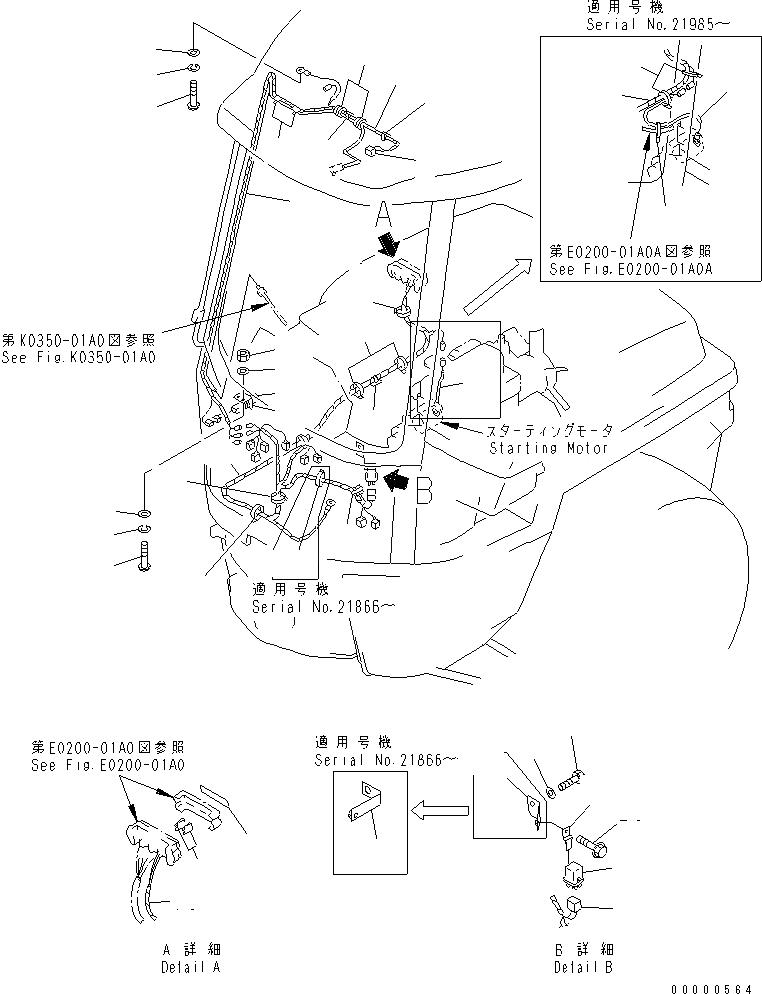 適用号機
Serial No.21985～

第E0200-01A0A図参照
See Fig.E0200-01A0A

A

第K0350-01A0図参照
See Fig.K0350-01A0

スターティングモータ
Starting Motor

B

適用号機
Serial No.21866～

第E0200-01A0図参照
See Fig.E0200-01A0

適用号機
Serial No.21866～

A 詳細
Detail A

B 詳細
Detail B

00000564