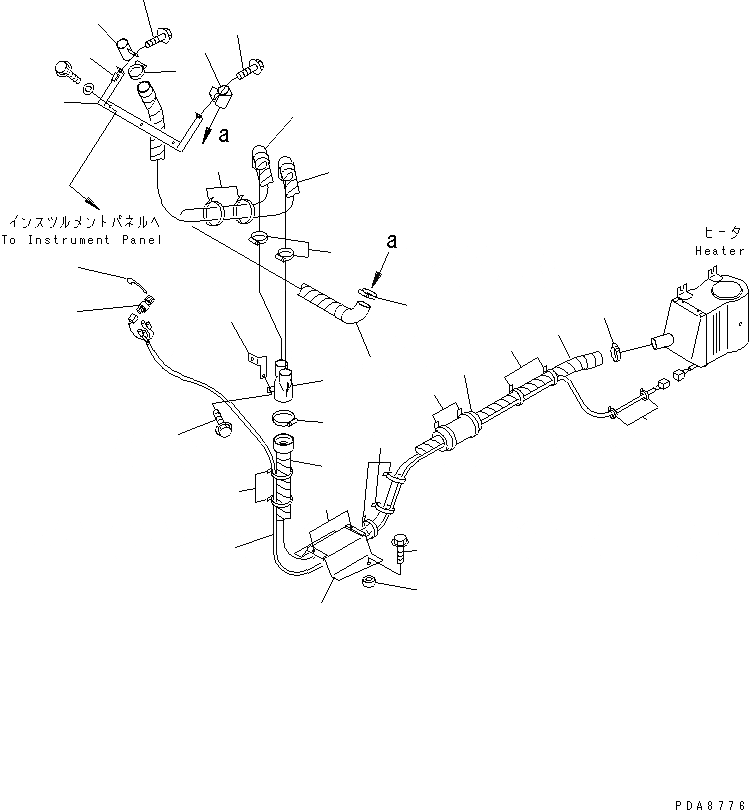 a

インスツルメントパネルへ
To Instrument Panel

a

ヒータ
Heater

PDA8776