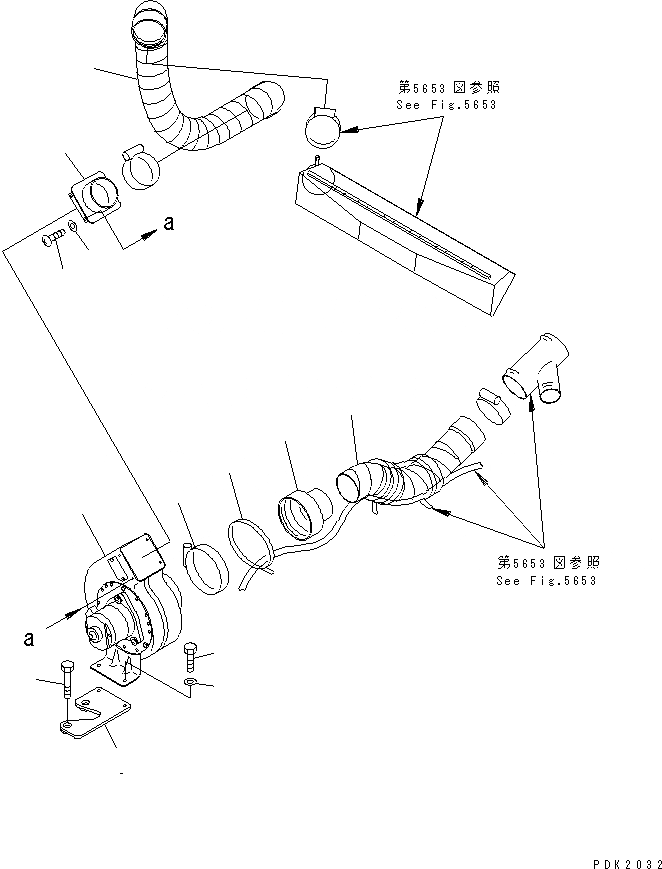 第5653図参照
See Fig.5653

a

第5653図参照
See Fig.5653

a

PDK2032