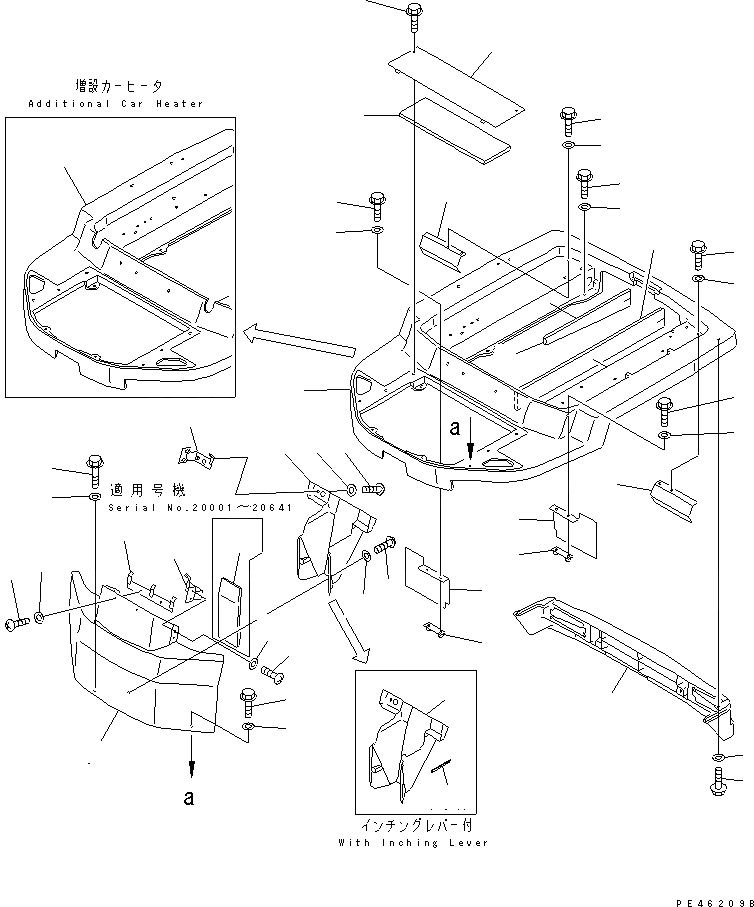 増設カーヒータ
Additional Car Heater

a

適用号機
Serial No.20001～20641

a

インチングレバー付
With Inching Lever

PE46209B