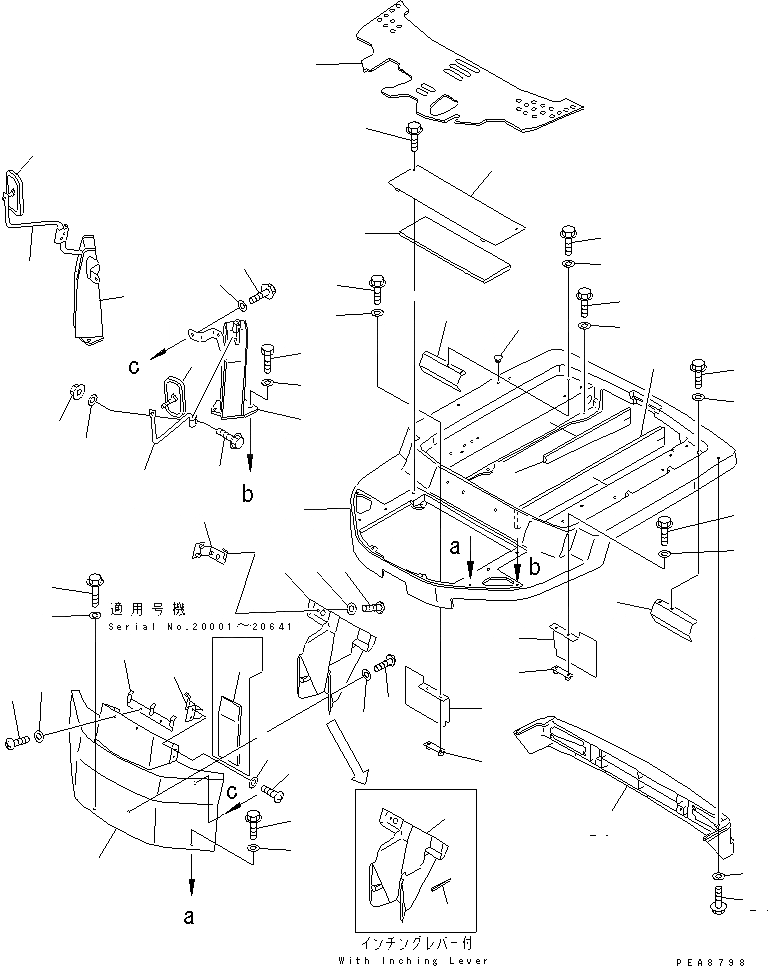 c

b

a

b

適用号機
Serial No.20001～20641

c

a

インチングレバー付
With Inching Lever

PEA8798