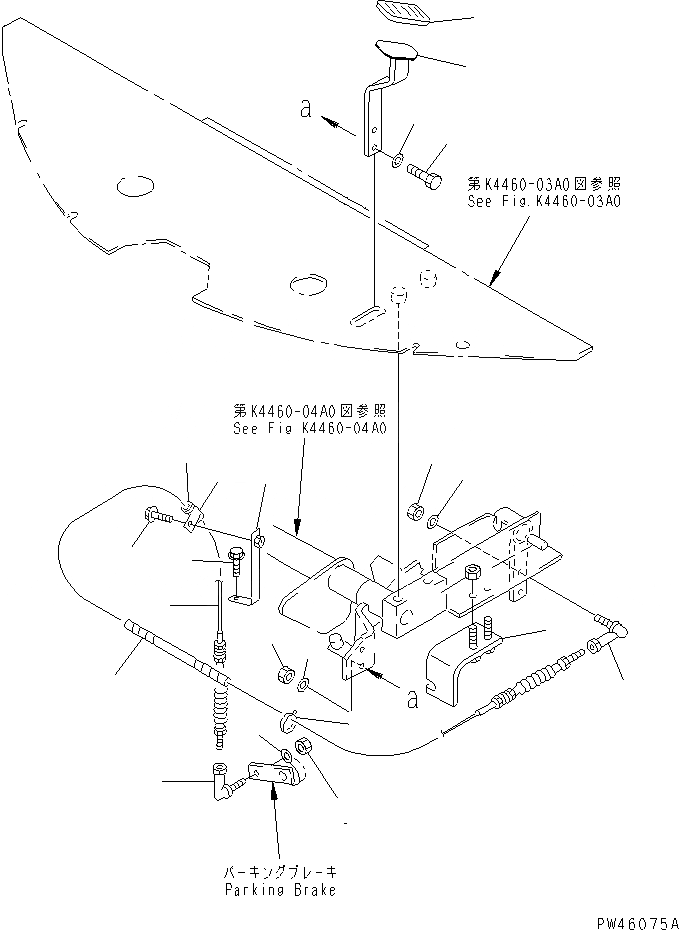 a

第K4460-03A0図参照
See Fig.K4460-03A0

第K4460-04A0図参照
See Fig K4460-04A0

a

パーキングブレーキ
Parking Brake

PW46075A