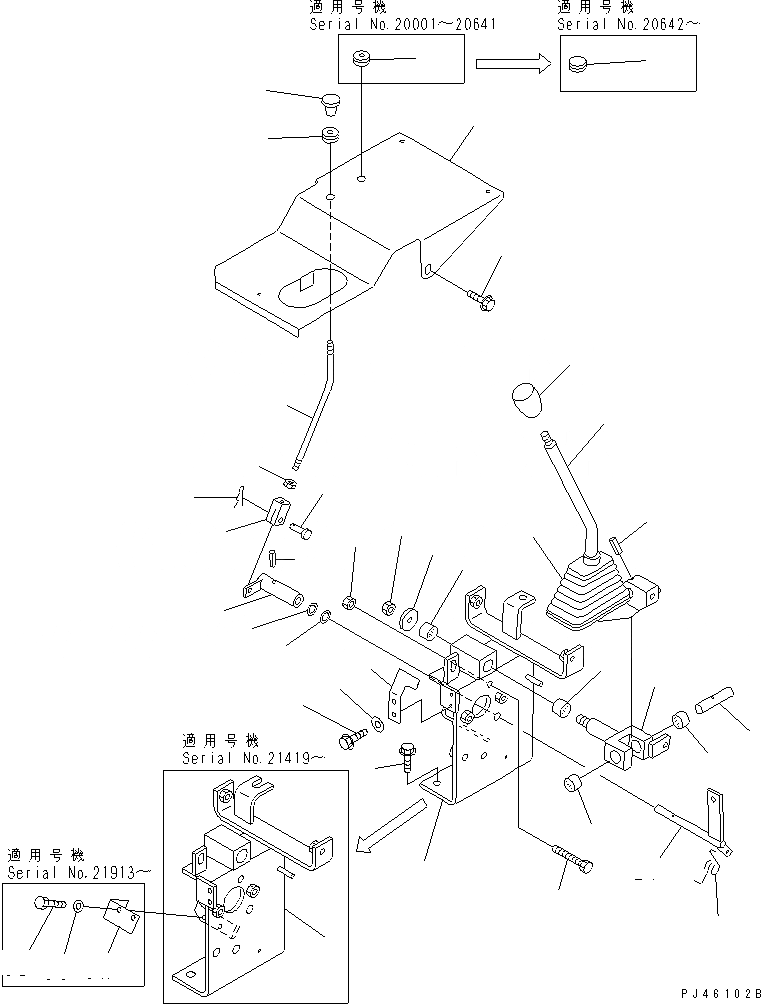 適用号機
Serial No.20001~20641

適用号機
Serial No.20642~

適用号機
Serial No.21419~

適用号機
Serial No.21913~

PJ46102B