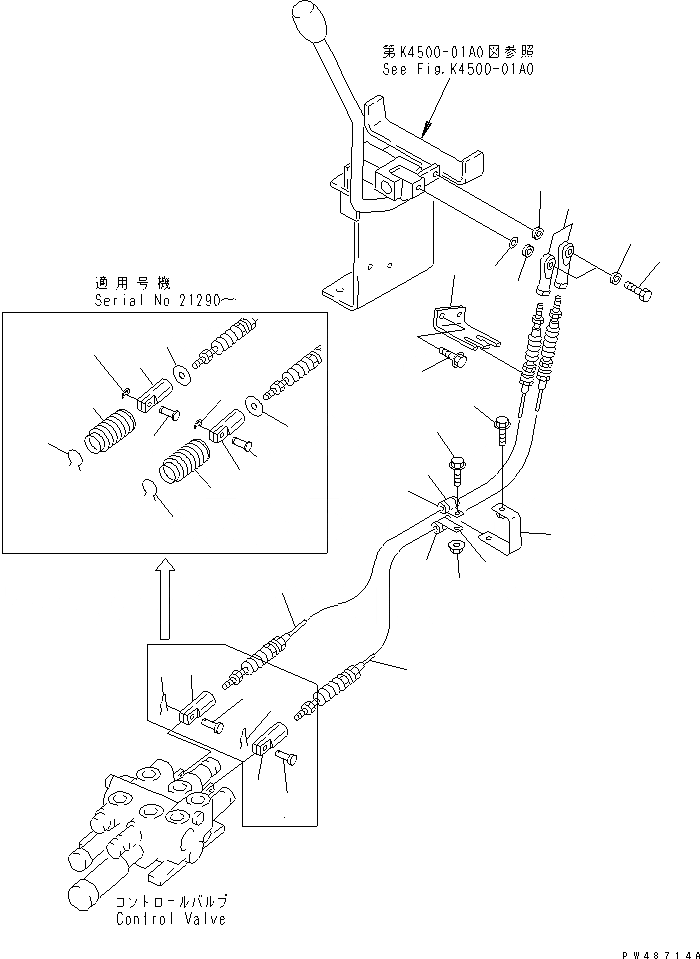 第K4500-01A0図参照
See Fig.K4500-01A0

適用号機
Serial No 21290~

コントロールバルブ
Control Valve

PW48714A