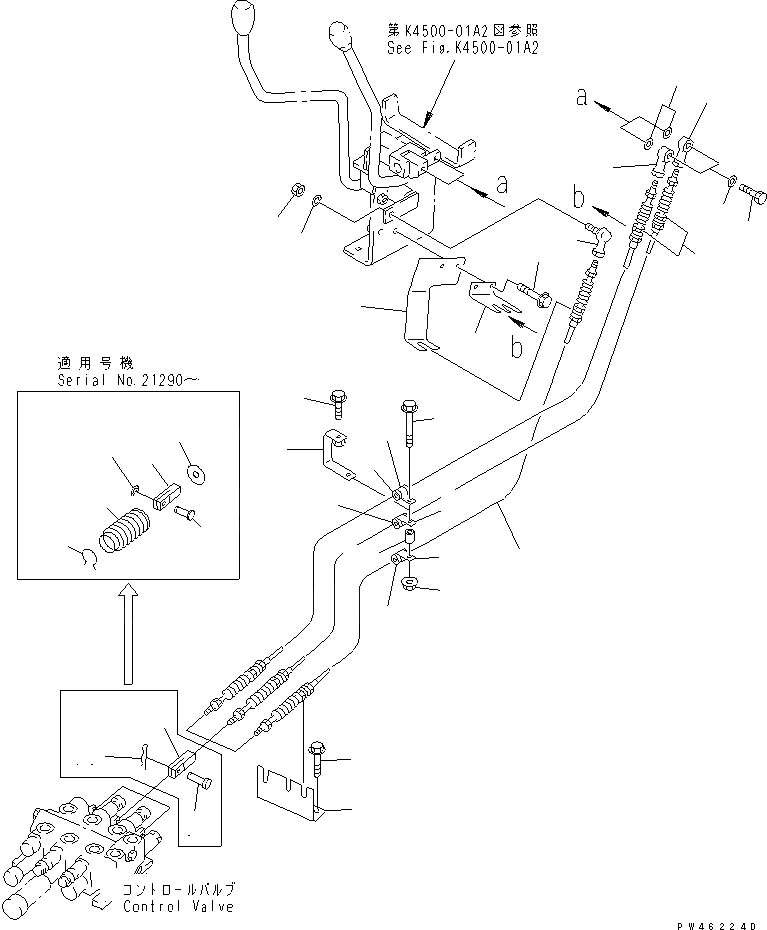 第K4500-01A2図参照
See Fig.K4500-01A2

a

a

b

b

適用号機
Serial No.21290～

コントロールバルブ
Control Valve

PW46224D