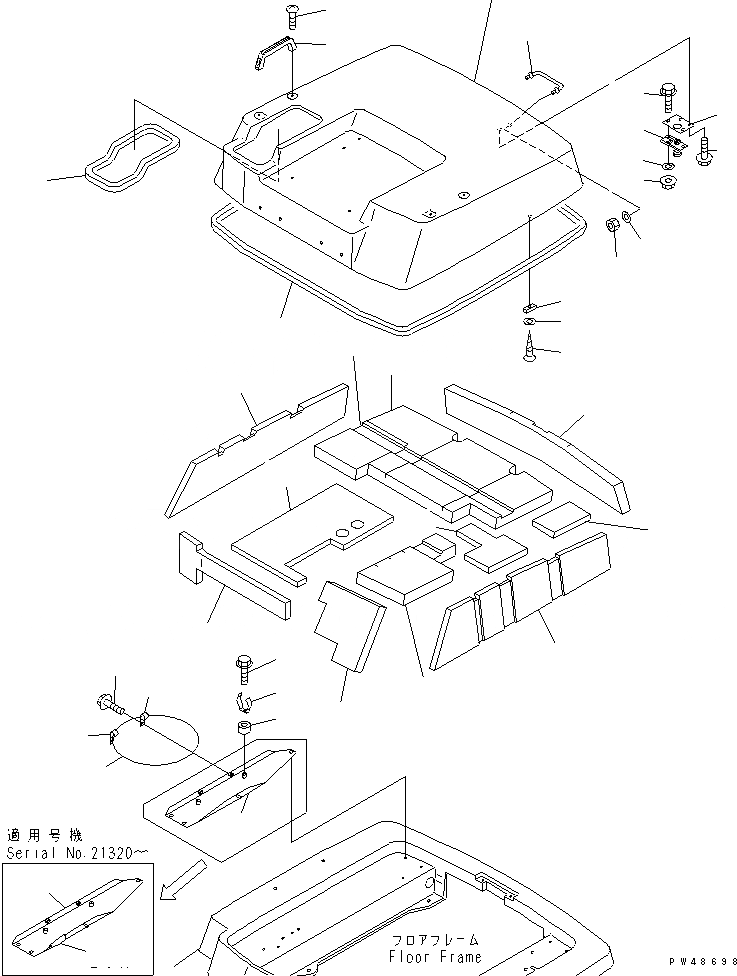 適用号機
Serial No.21320～

フロアフレーム
Floor Frame

PW48698