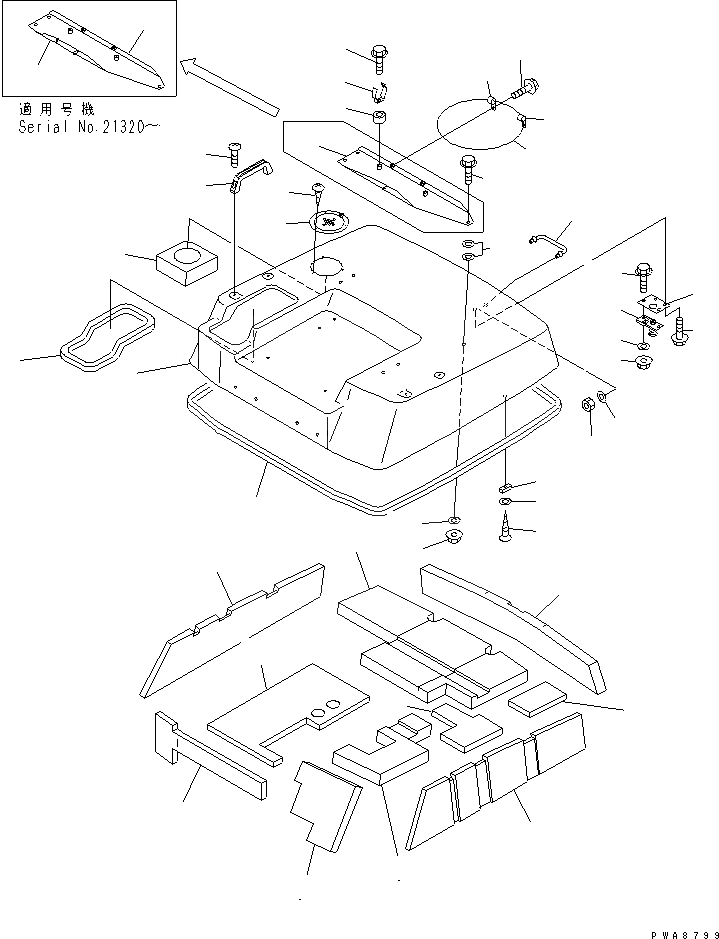 適用号機
Serial No.21320～

PWA8799