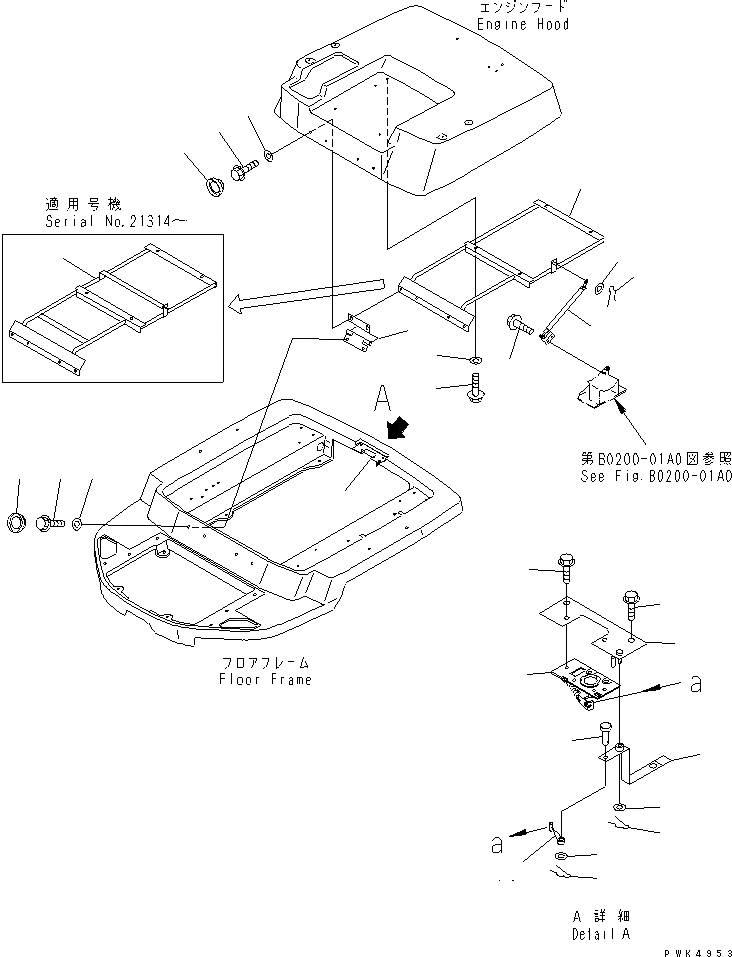 エンジンフード
Engine Hood

適用号機
Serial No.21314～

A

第B0200-01A0図参照
See Fig.B0200-01A0

フロアフレーム
Floor Frame

a

a

A 詳細
Detail A

PWK4953