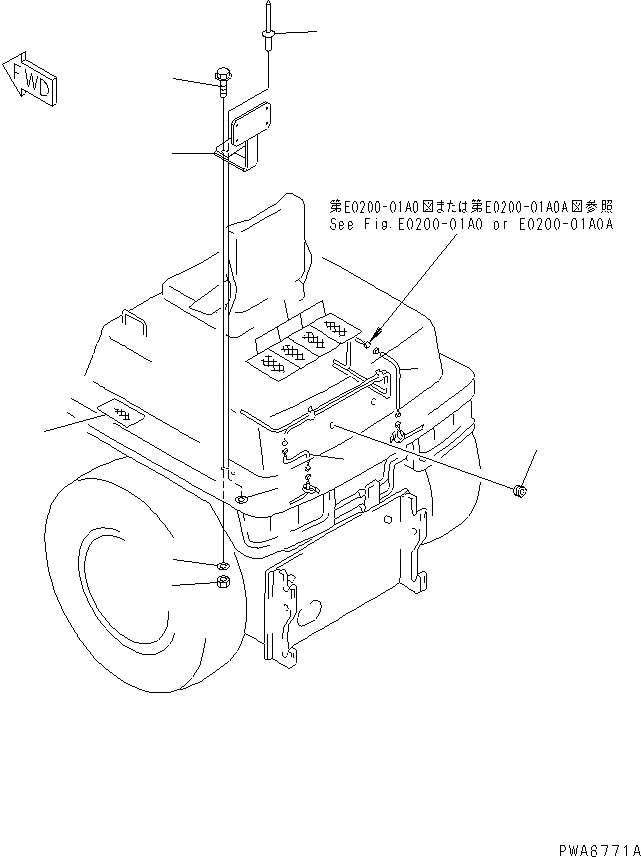 FWD

第E0200-01A0図または第E0200-01A0A図参照
See Fig. E0200-01A0 or E0200-01A0A

PWA6771A