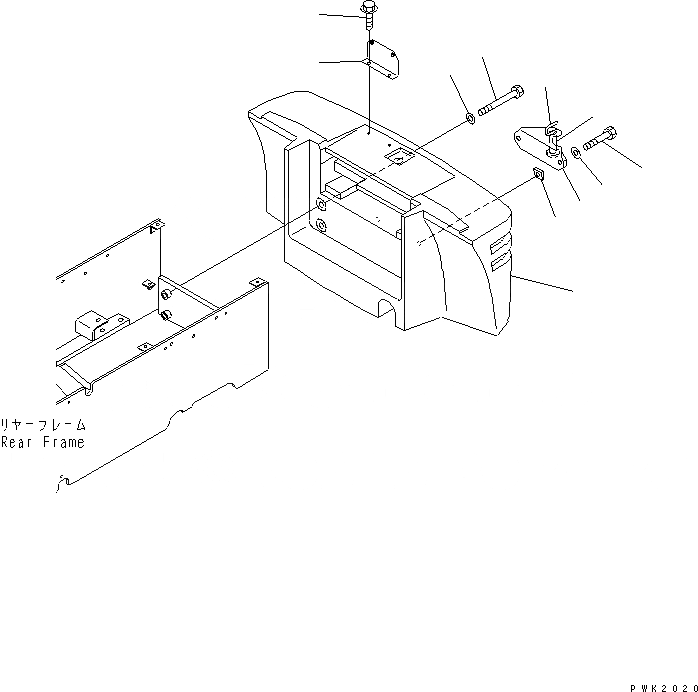 リヤーフレーム
Rear Frame

PWK2020