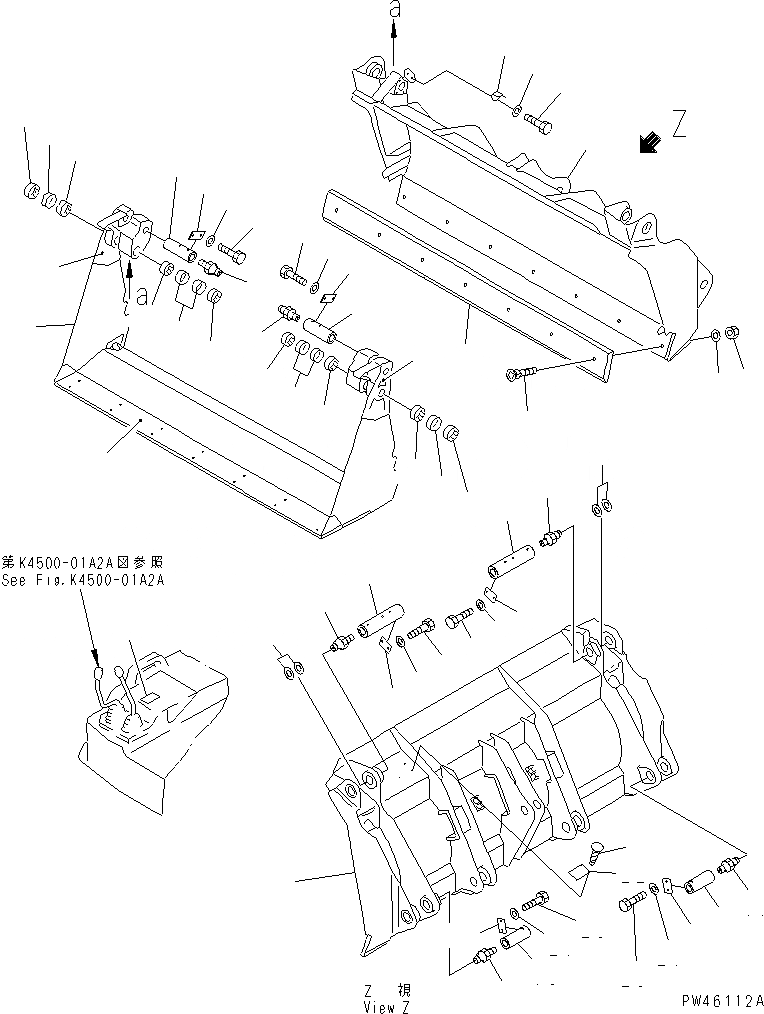 a
Z
a
第K4500-01A2A図参照
See Fig.K4500-01A2A
Z 視
View Z
PW46112A