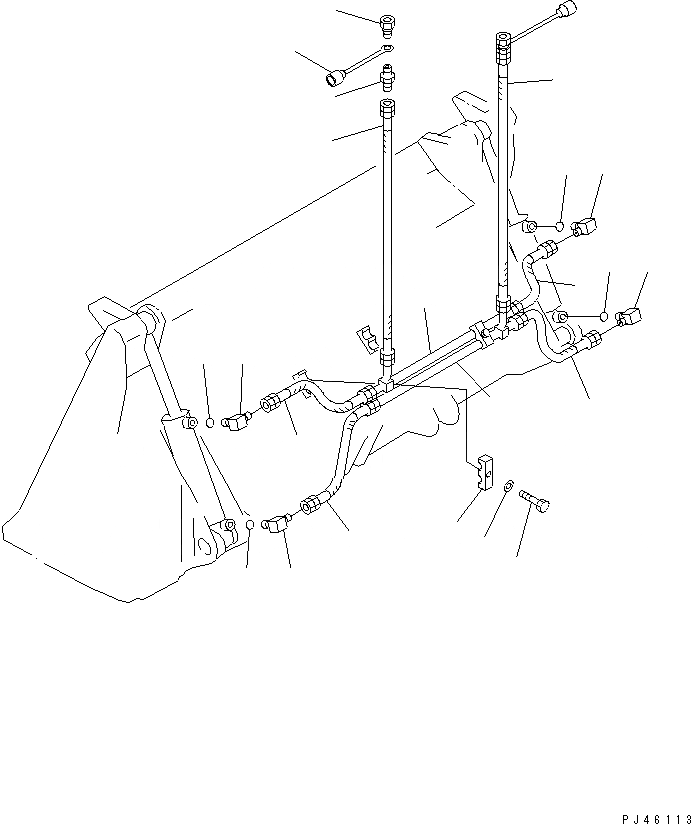 PJ46113