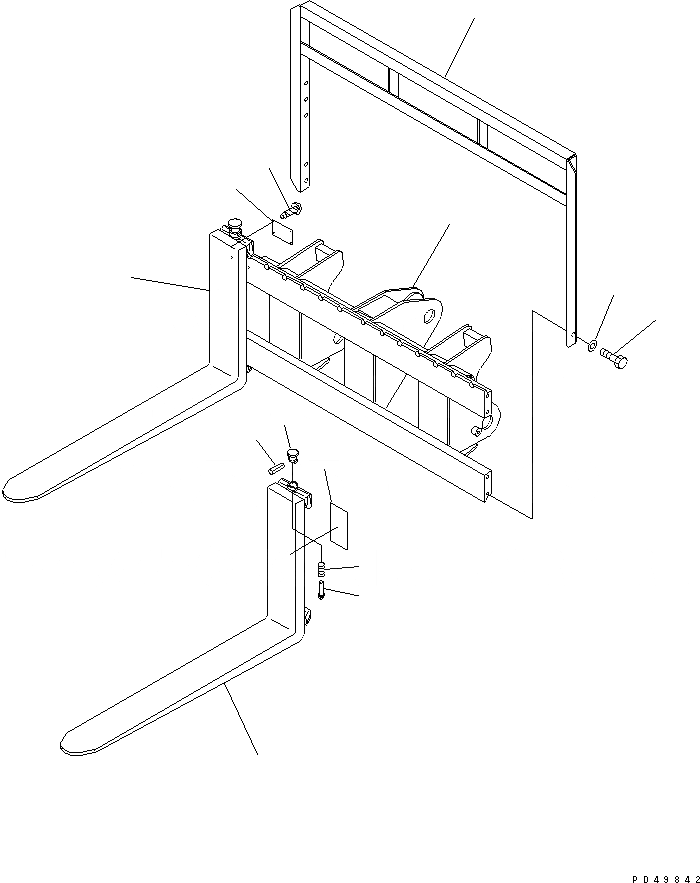 PD49842