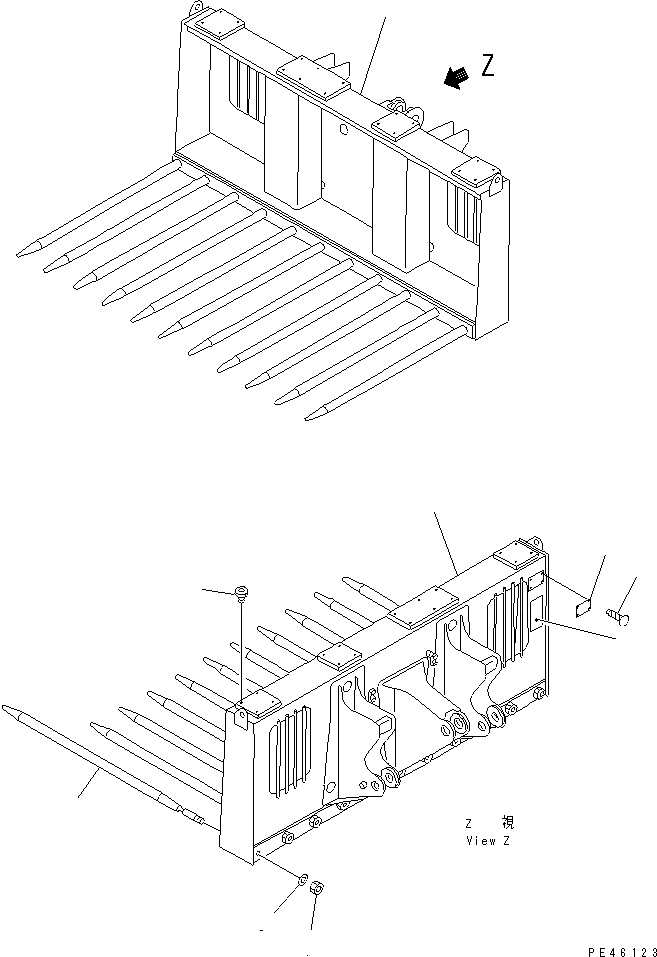 Z

Z 視
View Z

PE46123