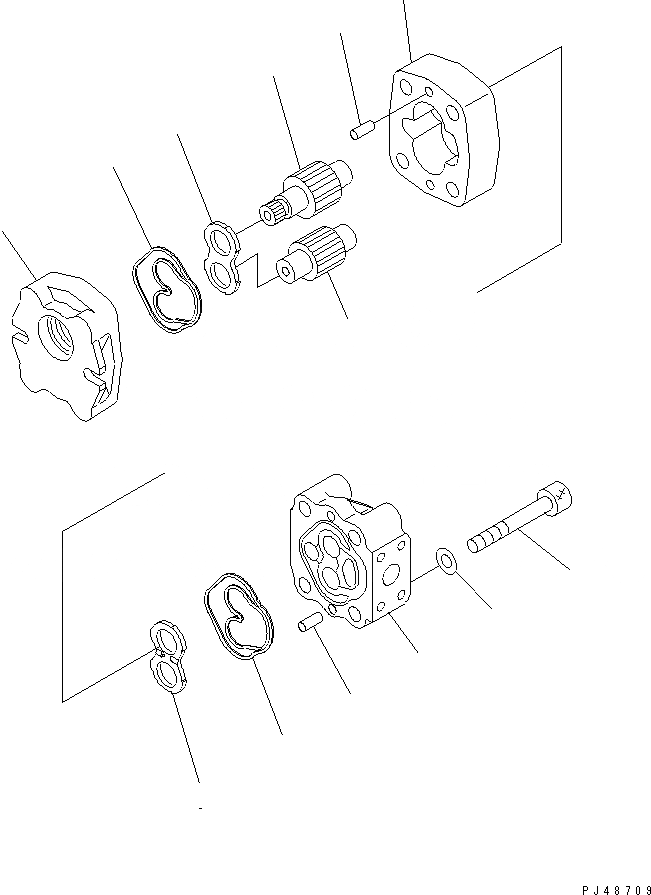 PJ48709