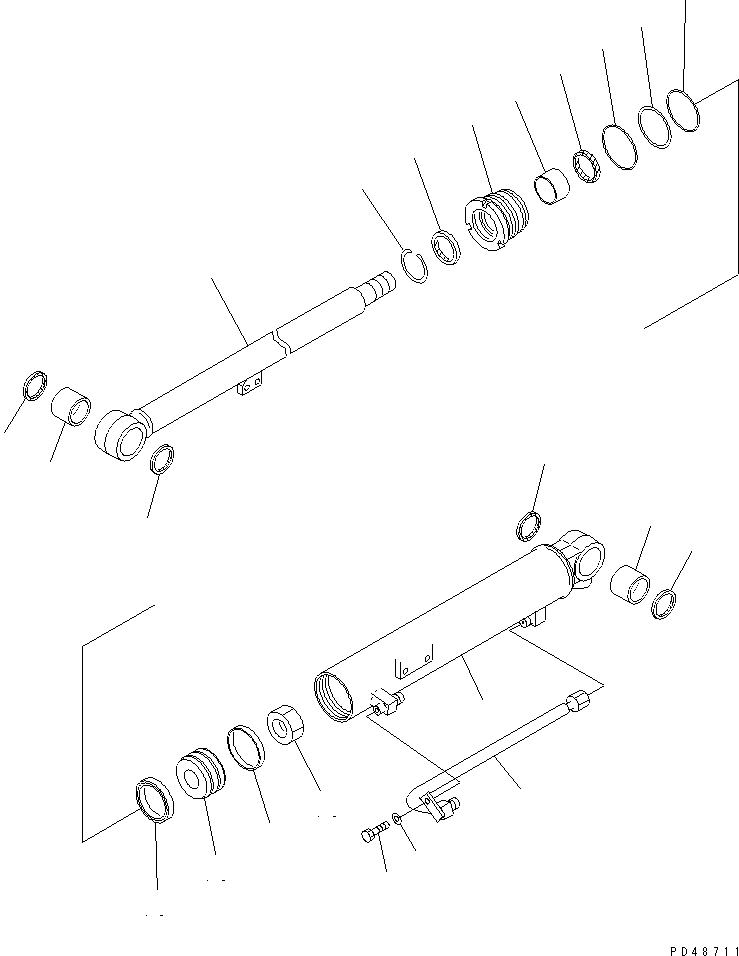 PD48711