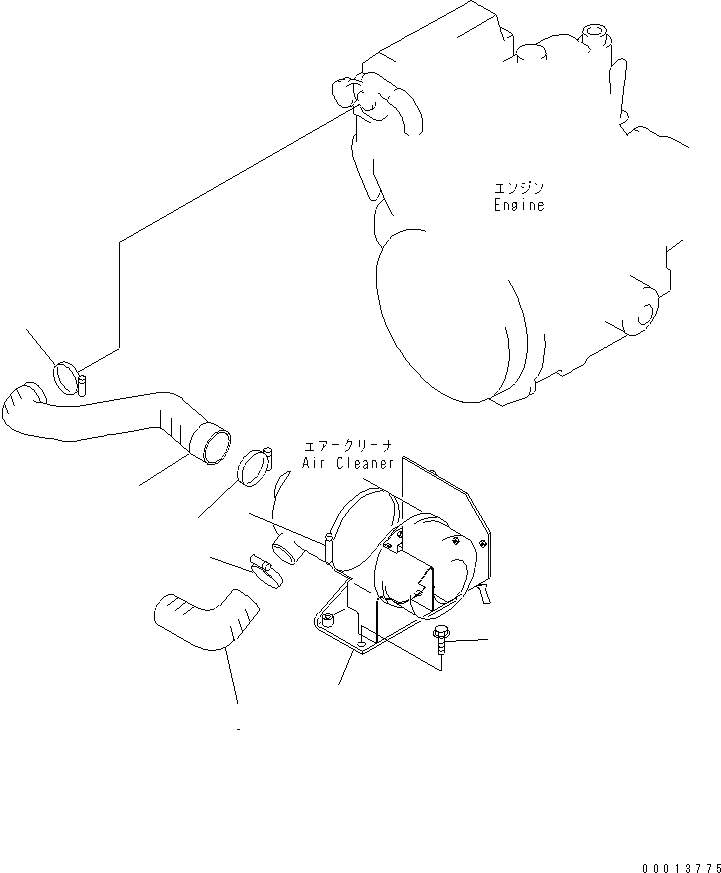 エンジン
Engine

エアークリーナ
Air Cleaner

00013775