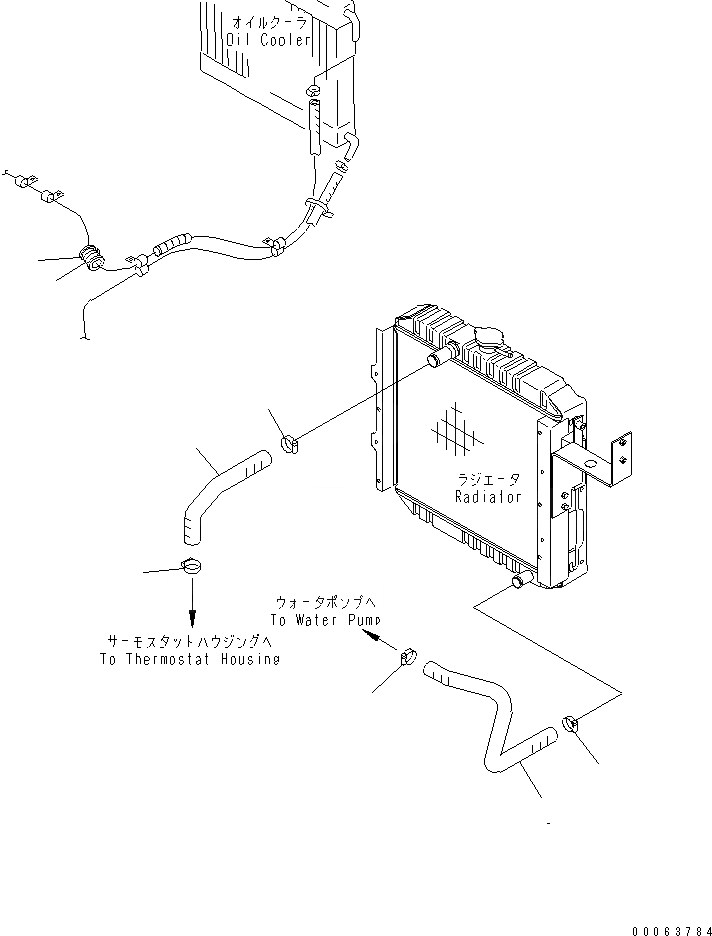 オイルクーラ
Oil Cooler

ラジエータ
Radiator

ウォータポンプへ
To Water Pump

サーモスタットハウジングへ
To Thermostat Housing

00063784