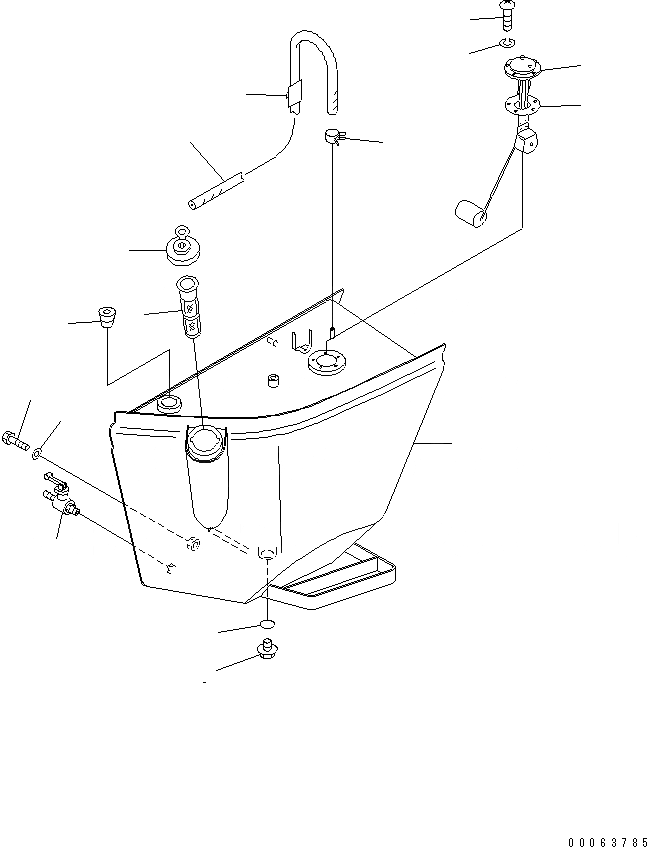 00063785