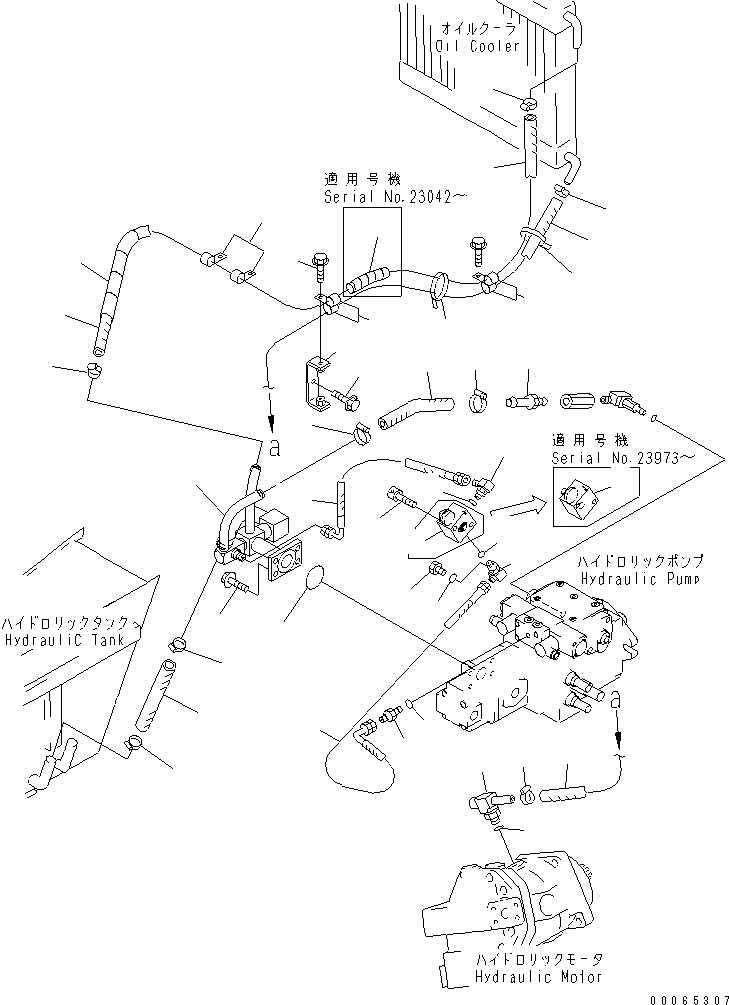 オイルクーラ
Oil Cooler

適用号機
Serial No.23042~

a

適用号機
Serial No.23973~

ハイドロリックポンプ
Hydraulic Pump

ハイドロリックタンク
HydrauliC Tank

a

ハイドロリックモータ
Hydraulic Motor

00065307