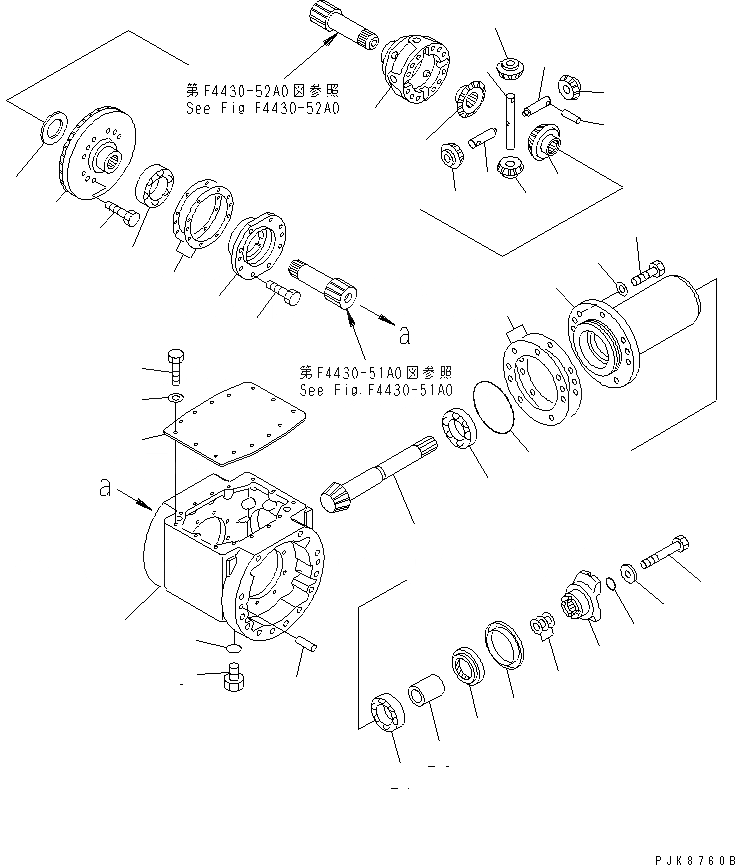 第F4430-52A0図参照
See Fig F4430-52A0

a

第F4430-51A0図参照
See Fig.F4430-51A0

a

PJK8760B