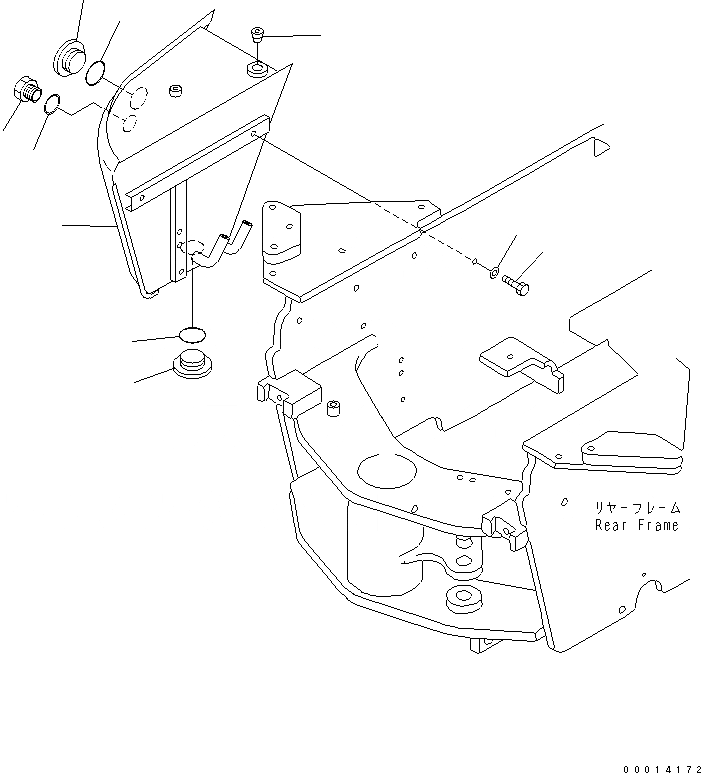 リヤーフレーム
Rear Frame

00014172