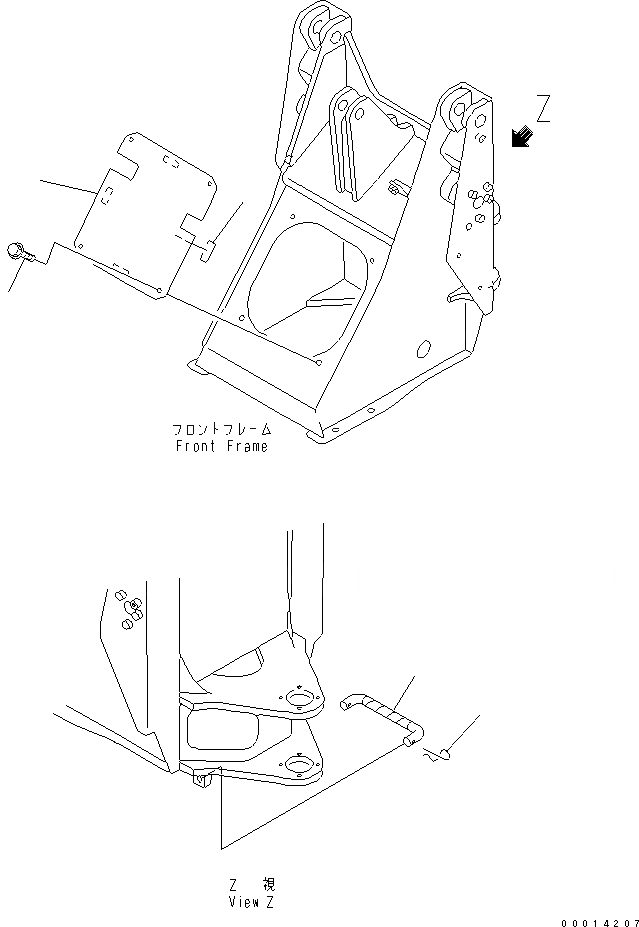 Z

フロントフレーム
Front Frame

Z 視
View Z

00014207