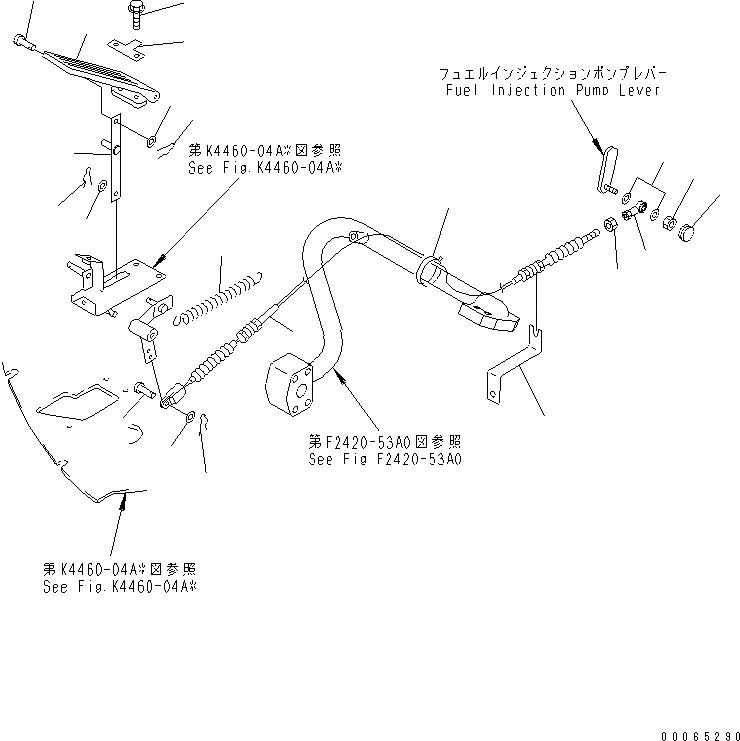 フュエルインジェクションポンプレバー
Fuel Injection Pump Lever

第K4460-04A※図参照
See Fig.K4460-04A※

第F2420-53A0図参照
See Fig F2420-53A0

第K4460-04A※図参照
See Fig.K4460-04A※

00065290